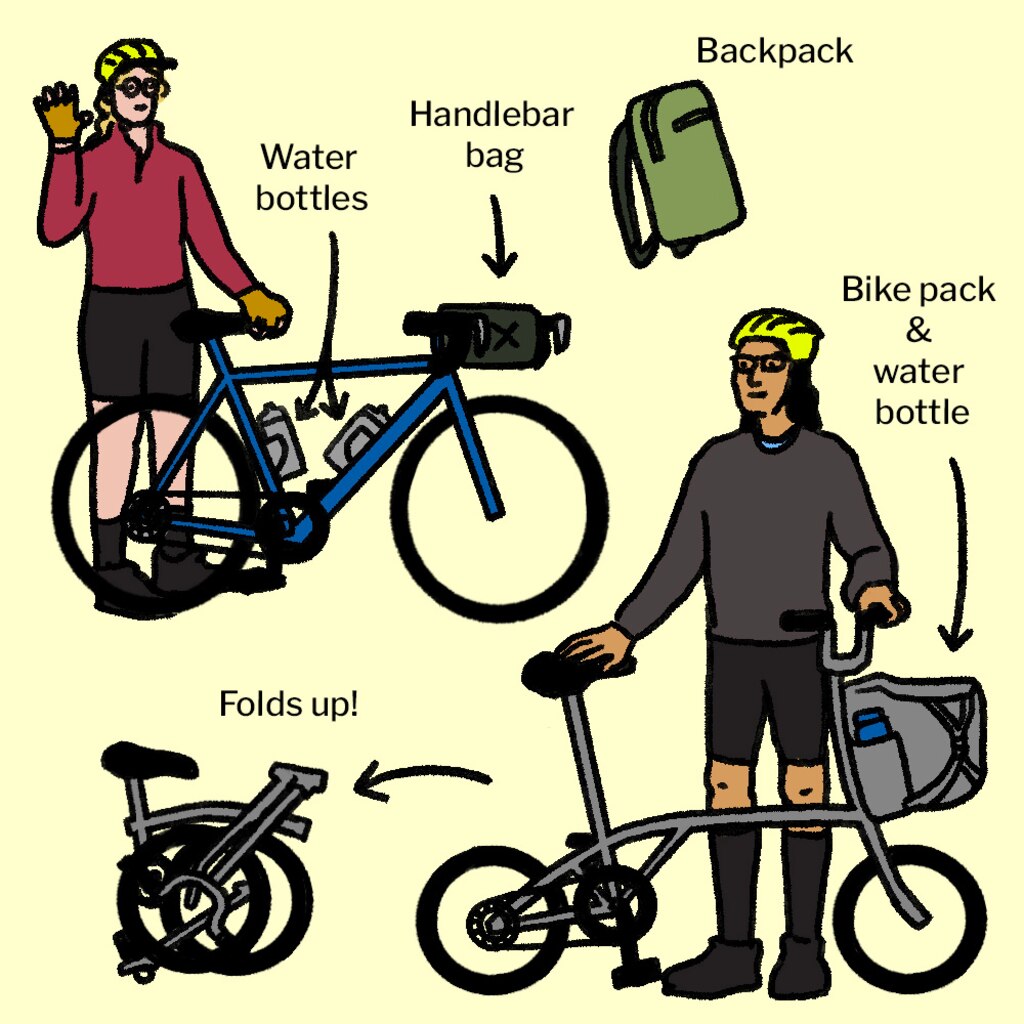 Backpack

Handlebar bag

Water bottles

Bike pack & water bottle

Folds up!